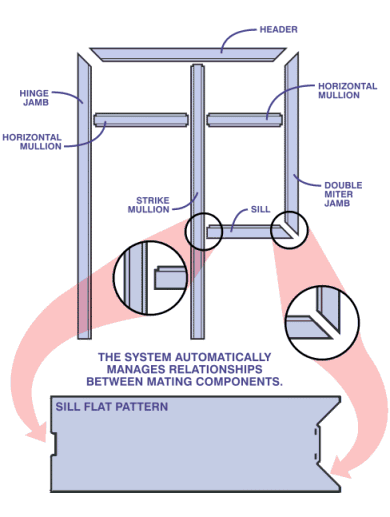 HEADER

HINGE JAMB

HORIZONTAL MULLION

HORIZONTAL MULLION

DOUBLE MITER JAMB

STRIKE MULLION

SILL

THE SYSTEM AUTOMATICALLY MANAGES RELATIONSHIPS BETWEEN MATING COMPONENTS.

SILL FLAT PATTERN